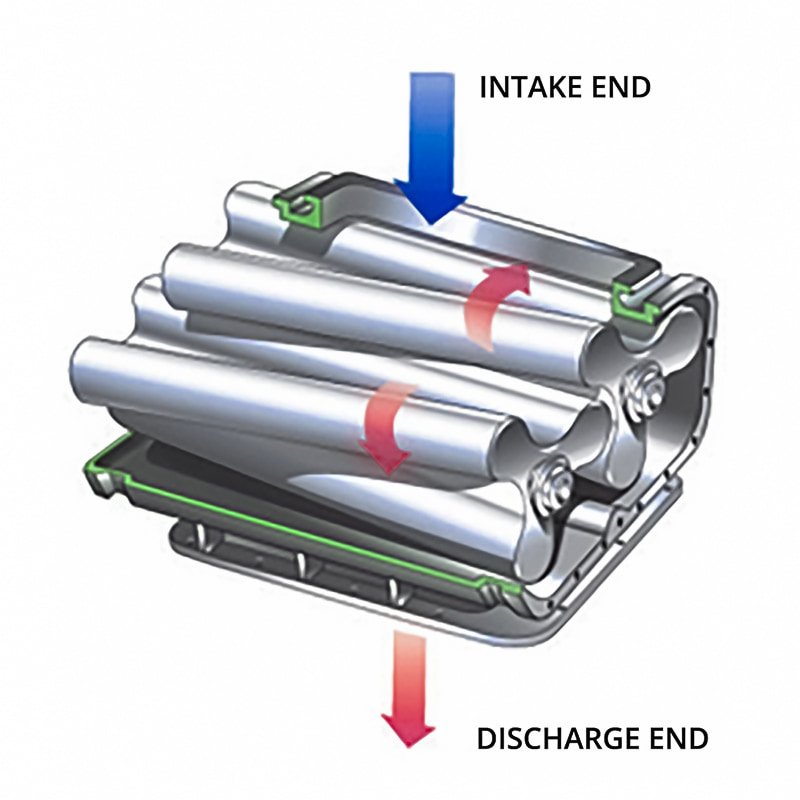 INTAKE END

DISCHARGE END